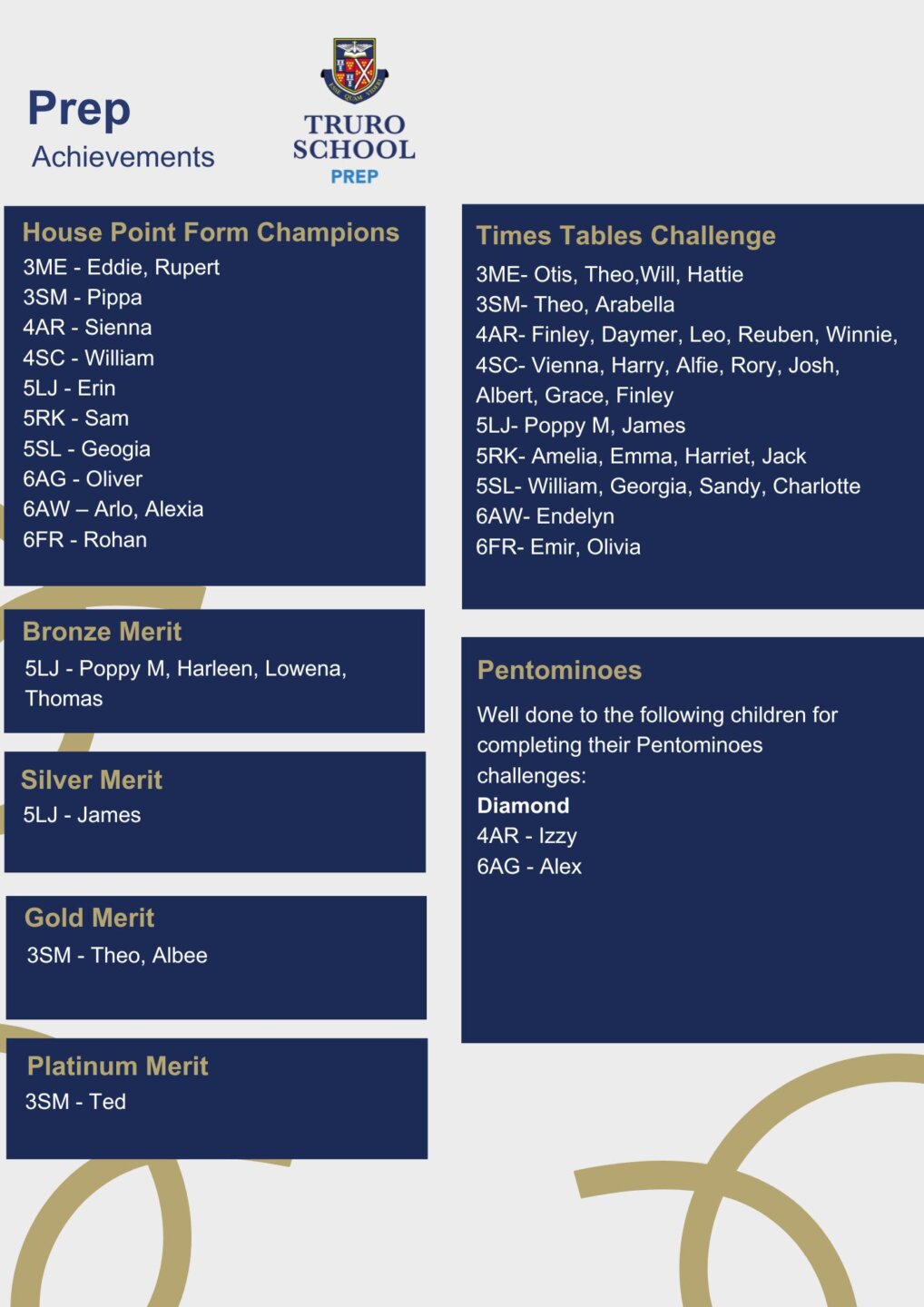 Prep
Achievements

TRURO
SCHOOL
PREP

House Point Form Champions
3ME - Eddie, Rupert
3SM - Pippa
4AR - Sienna
4SC - William
5LJ - Erin
5RK - Sam
5SL - Geogia
6AG - Oliver
6AW – Arlo, Alexia
6FR - Rohan

Bronze Merit
5LJ - Poppy M, Harleen, Lowena, Thomas

Silver Merit
5LJ - James

Gold Merit
3SM - Theo, Albee

Platinum Merit
3SM - Ted

Times Tables Challenge
3ME- Otis, Theo,Will, Hattie
3SM- Theo, Arabella
4AR- Finley, Daymer, Leo, Reuben, Winnie,
4SC- Vienna, Harry, Alfie, Rory, Josh, Albert, Grace, Finley
5LJ- Poppy M, James
5RK- Amelia, Emma, Harriet, Jack
5SL- William, Georgia, Sandy, Charlotte
6AW- Endelyn
6FR- Emir, Olivia

Pentominoes
Well done to the following children for completing their Pentominoes challenges:
Diamond
4AR - Izzy
6AG - Alex