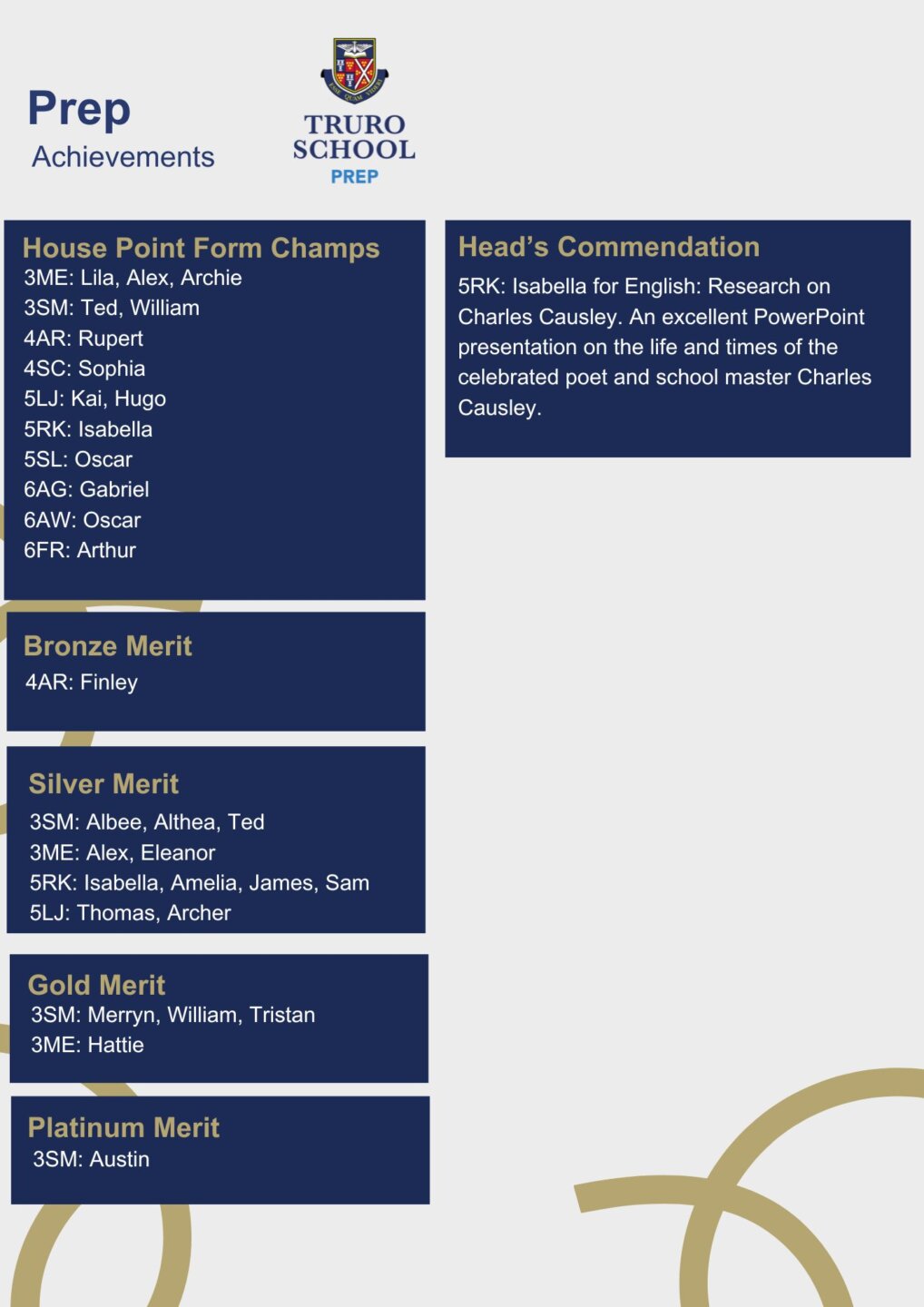 Prep
Achievements

TRURO
SCHOOL
PREP

House Point Form Champs
3ME: Lila, Alex, Archie
3SM: Ted, William
4AR: Rupert
4SC: Sophia
5LJ: Kai, Hugo
5RK: Isabella
5SL: Oscar
6AG: Gabriel
6AW: Oscar
6FR: Arthur

Bronze Merit
4AR: Finley

Silver Merit
3SM: Albee, Althea, Ted
3ME: Alex, Eleanor
5RK: Isabella, Amelia, James, Sam
5LJ: Thomas, Archer

Gold Merit
3SM: Merryn, William, Tristan
3ME: Hattie

Platinum Merit
3SM: Austin

Head's Commendation
5RK: Isabella for English: Research on Charles Causley. An excellent PowerPoint presentation on the life and times of the celebrated poet and school master Charles Causley.